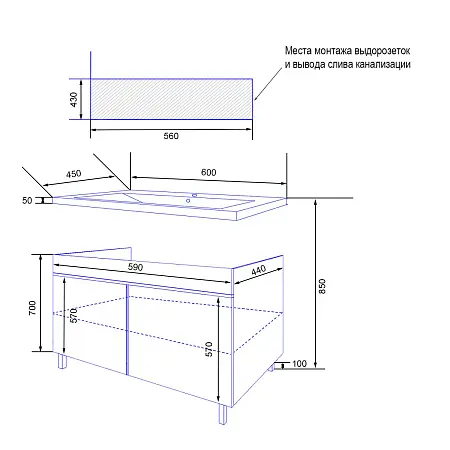 Места монтажа выдорозеток и вывода слива канализации

430

560

450

600

50

590

440

850

700

570

570

100