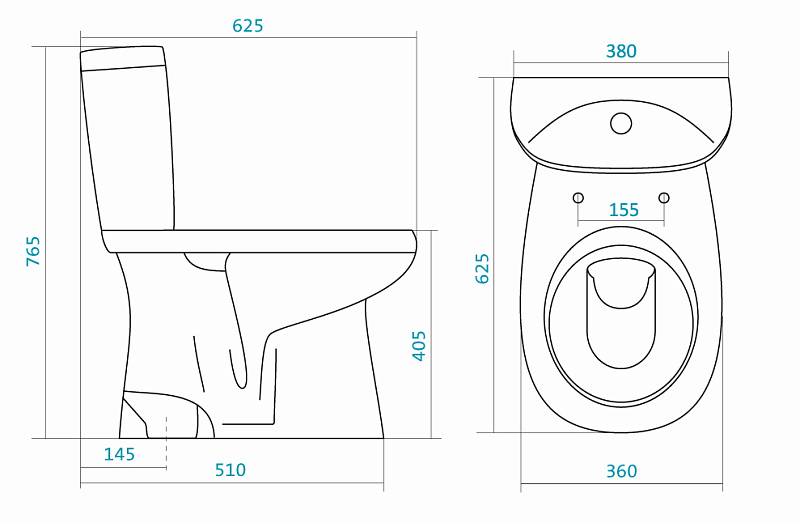 625
765
405
145
510
380
155
625
360