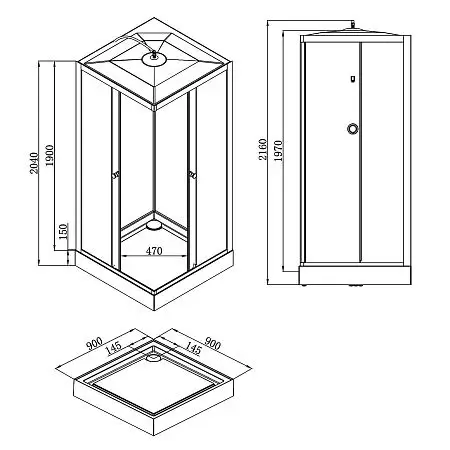 2040
1900
150
470
2160
1970
900
145
145
900