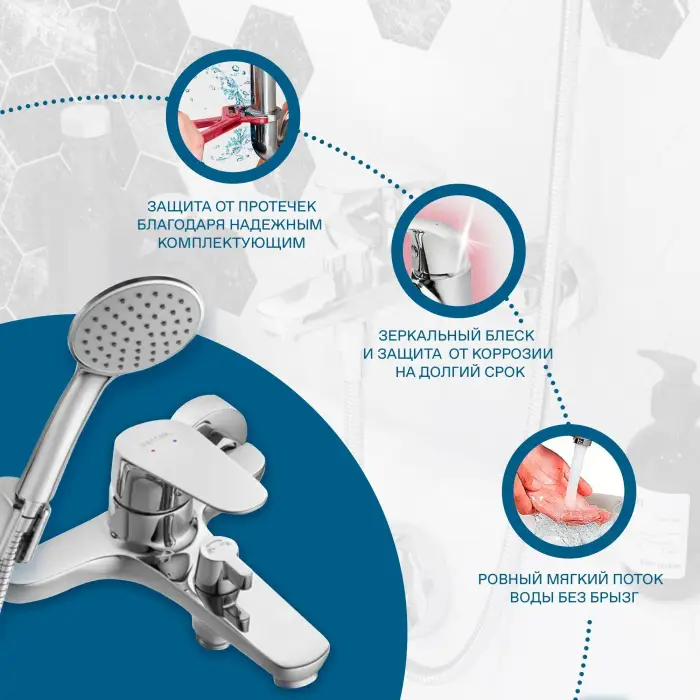 ЗАЩИТА ОТ ПРОТЕЧЕК БЛАГОДАРЯ НАДЕЖНЫМ КОМПЛЕКТУЮЩИМ

ЗЕРКАЛЬНЫЙ БЛЕСК И ЗАЩИТА ОТ КОРРОЗИИ НА ДОЛГИЙ СРОК

РОВНЫЙ МЯГКИЙ ПОТОК ВОДЫ БЕЗ БРЫЗГ