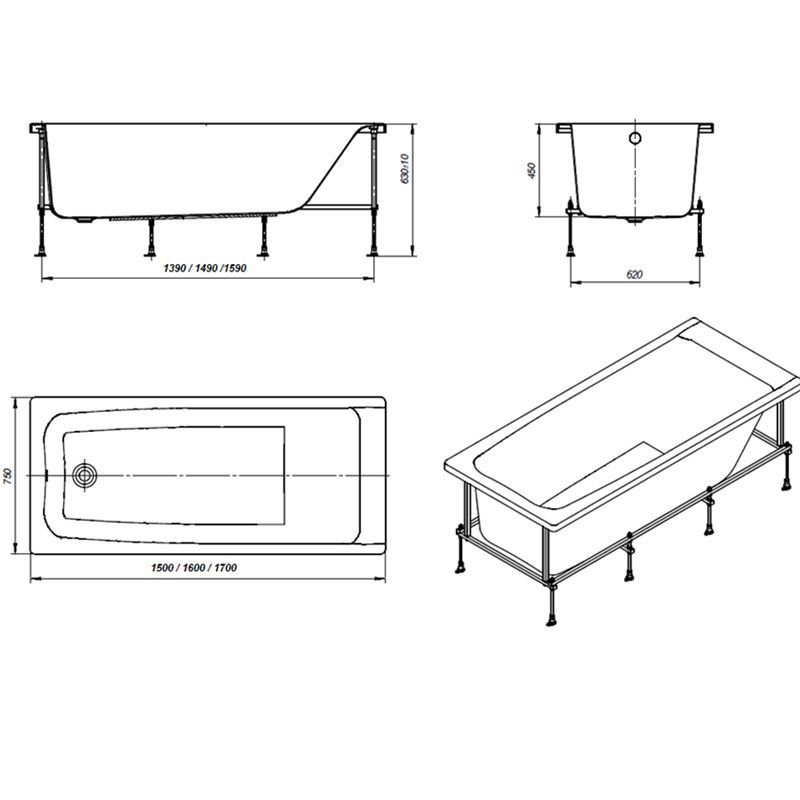 630±10

1390 / 1490 /1590

450

620

750

1500 / 1600 / 1700