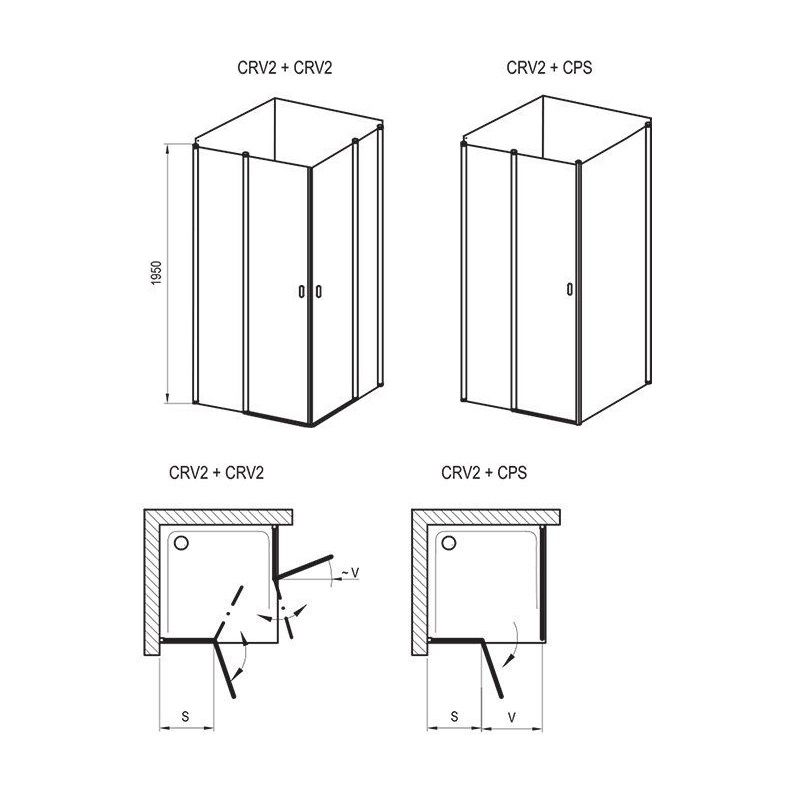 CRV2 + CRV2

CRV2 + CPS

1950

CRV2 + CRV2

CRV2 + CPS

~ V

S

S

V